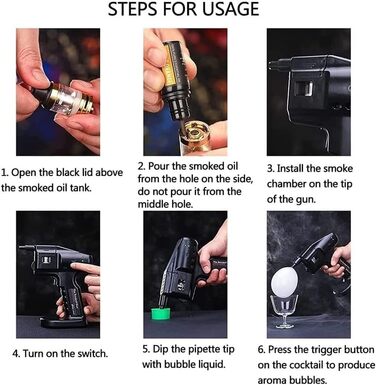 STEPS FOR USAGE

1. Open the black lid above the smoked oil tank.

2. Pour the smoked oil from the hole on the side, do not pour it from the middle hole.

3. Install the smoke chamber on the tip of the gun.

4. Turn on the switch.

5. Dip the pipette tip with bubble liquid.

6. Press the trigger button on the cocktail to produce aroma bubbles.