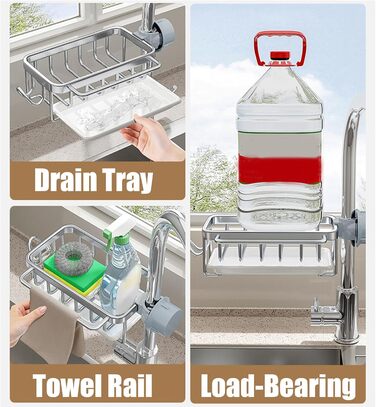 Drain Tray

Towel Rail

Load-Bearing