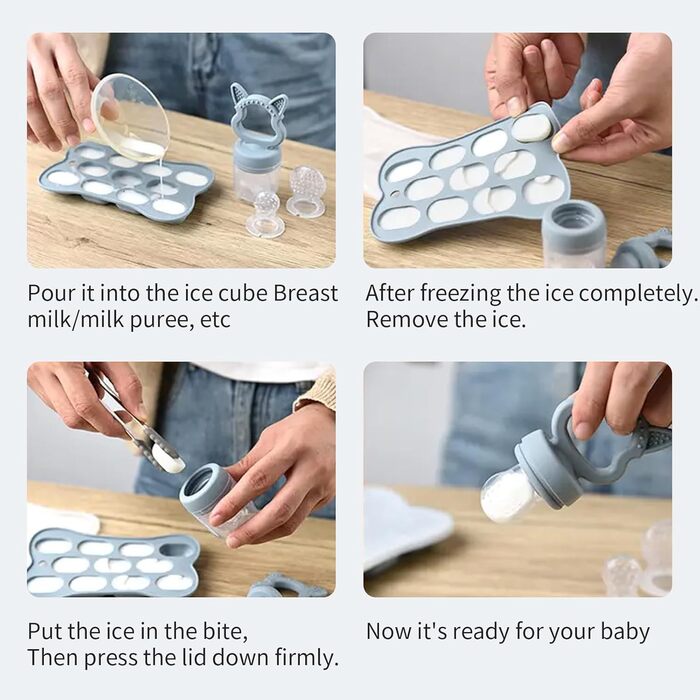 Pour it into the ice cube Breast milk/milk puree, etc

After freezing the ice completely. Remove the ice.

Put the ice in the bite,
Then press the lid down firmly.

Now it's ready for your baby