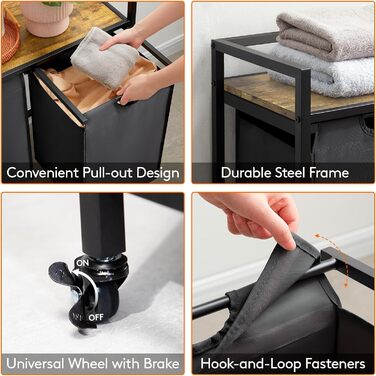 Convenient Pull-out Design

Durable Steel Frame

ON

OFF

Universal Wheel with Brake

Hook-and-Loop Fasteners