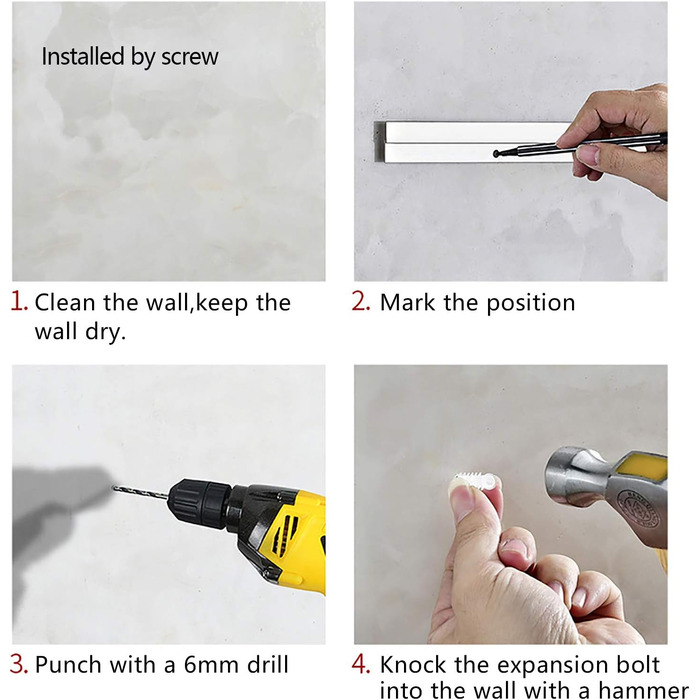 Installed by screw

1. Clean the wall,keep the wall dry.

2. Mark the position

3. Punch with a 6mm drill

4. Knock the expansion bolt into the wall with a hammer