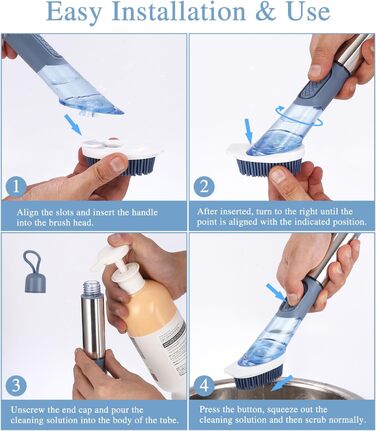 Easy Installation & Use

1

Align the slots and insert the handle into the brush head.

2

After inserted, turn to the right until the point is aligned with the indicated position.

3

Unscrew the end cap and pour the cleaning solution into the body of the tube.

4

Press the button, squeeze out the cleaning solution and then scrub normally.