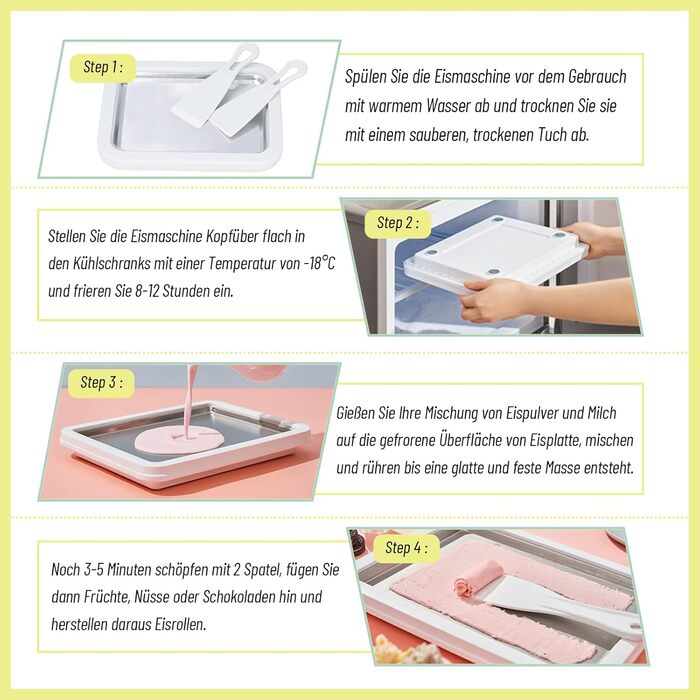 Step 1 :

Spülen Sie die Eismaschine vor dem Gebrauch mit warmem Wasser ab und trocknen Sie sie mit einem sauberen, trockenen Tuch ab.

Stellen Sie die Eismaschine Kopfüber flach in den Kühlschranks mit einer Temperatur von -18°C und frieren Sie 8-12 Stunden ein.

Step 2 :

Step 3 :

Gießen Sie Ihre Mischung von Eispulver und Milch auf die gefrorene Überfläche von Eisplatte, mischen und rühren bis eine glatte und feste Masse entsteht.

Noch 3-5 Minuten schöpfen mit 2 Spatel, fügen Sie dann Früchte, Nüsse oder Schokoladen hin und herstellen daraus Eisrollen.

Step 4 :