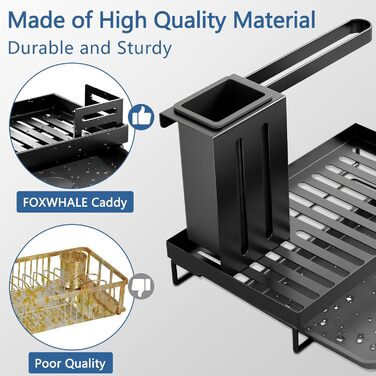 Made of High Quality Material
Durable and Sturdy

FOXWHALE Caddy

Poor Quality