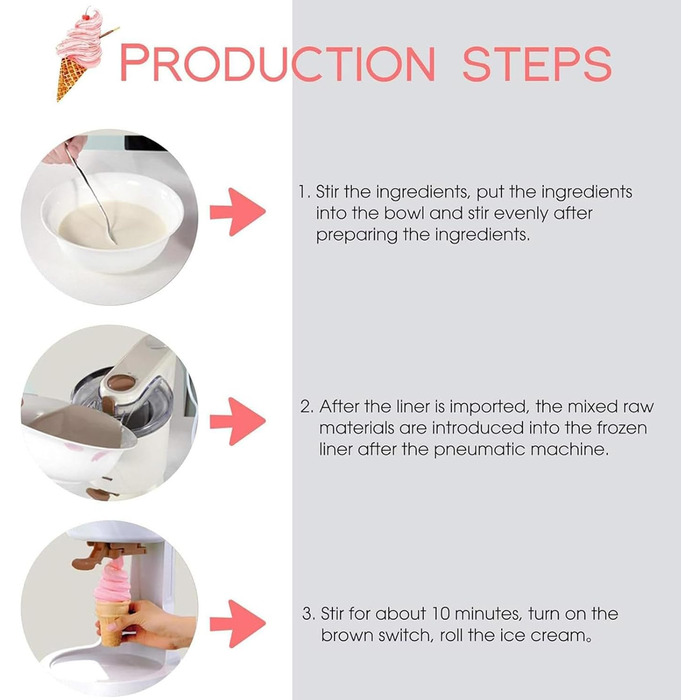 PRODUCTION STEPS

1. Stir the ingredients, put the ingredients into the bowl and stir evenly after preparing the ingredients.

2. After the liner is imported, the mixed raw materials are introduced into the frozen liner after the pneumatic machine.

3. Stir for about 10 minutes, turn on the brown switch, roll the ice cream。