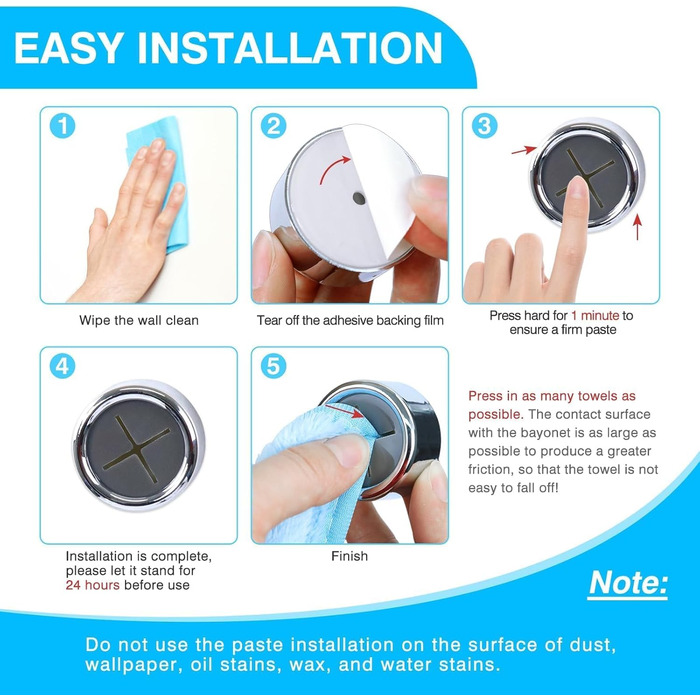 EASY INSTALLATION

1

Wipe the wall clean

2

Tear off the adhesive backing film

3

Press hard for 1 minute to ensure a firm paste

4

Installation is complete, please let it stand for 24 hours before use

5

Finish

Press in as many towels as possible. The contact surface with the bayonet is as large as possible to produce a greater friction, so that the towel is not easy to fall off!

Note:

Do not use the paste installation on the surface of dust, wallpaper, oil stains, wax, and water stains.