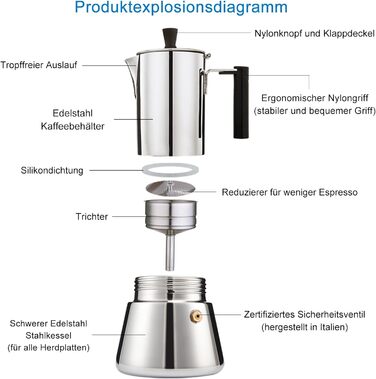 Produktexplosionsdiagramm

Nylonknopf und Klappdeckel

Tropffreier Auslauf

Ergonomischer Nylongriff
(stabiler und bequemer Griff)

Edelstahl
Kaffeebehälter

Silikondichtung

Reduzierer für weniger Espresso

Trichter

Zertifiziertes Sicherheitsventil
(hergestellt in Italien)

Schwerer Edelstahl
Stahlkessel
(für alle Herdplatten)