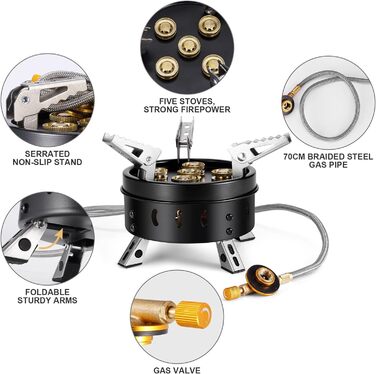 FIVE STOVES, STRONG FIREPOWER

SERRATED NON-SLIP STAND

70CM BRAIDED STEEL GAS PIPE

FOLDABLE STURDY ARMS

GAS VALVE