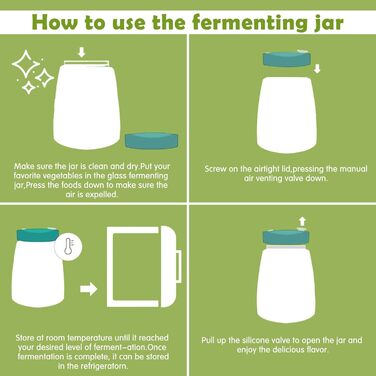 How to use the fermenting jar

Make sure the jar is clean and dry.Put your favorite vegetables in the glass fermenting jar,Press the foods down to make sure the air is expelled.

Screw on the airtight lid,pressing the manual air venting valve down.

Store at room temperature until it reached your desired level of ferment-ation.Once fermentation is complete, it can be stored in the refrigeratorn.

Pull up the silicone valve to open the jar and enjoy the delicious flavor.