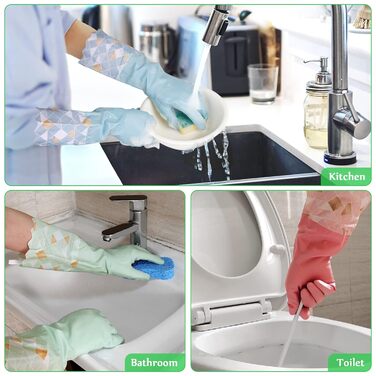 Kitchen

Bathroom

Toilet