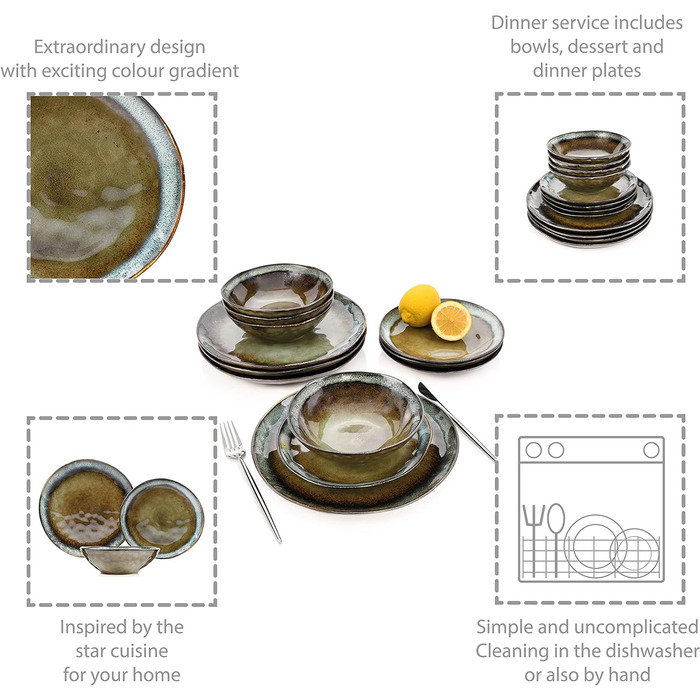 Extraordinary design with exciting colour gradient

Dinner service includes bowls, dessert and dinner plates

Inspired by the star cuisine for your home

Simple and uncomplicated Cleaning in the dishwasher or also by hand