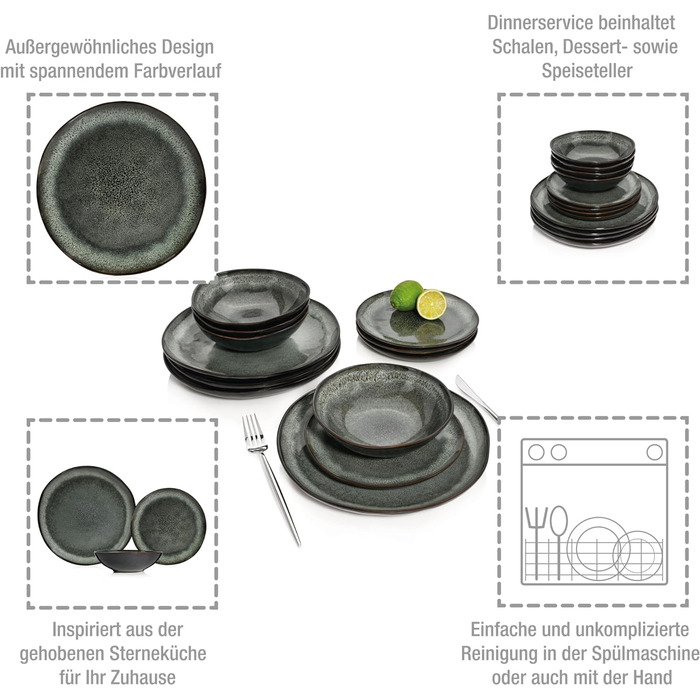 Außergewöhnliches Design mit spannendem Farbverlauf

Dinnerservice beinhaltet Schalen, Dessert- sowie Speiseteller

Inspiriert aus der gehobenen Sterneküche für Ihr Zuhause

Einfache und unkomplizierte Reinigung in der Spülmaschine oder auch mit der Hand