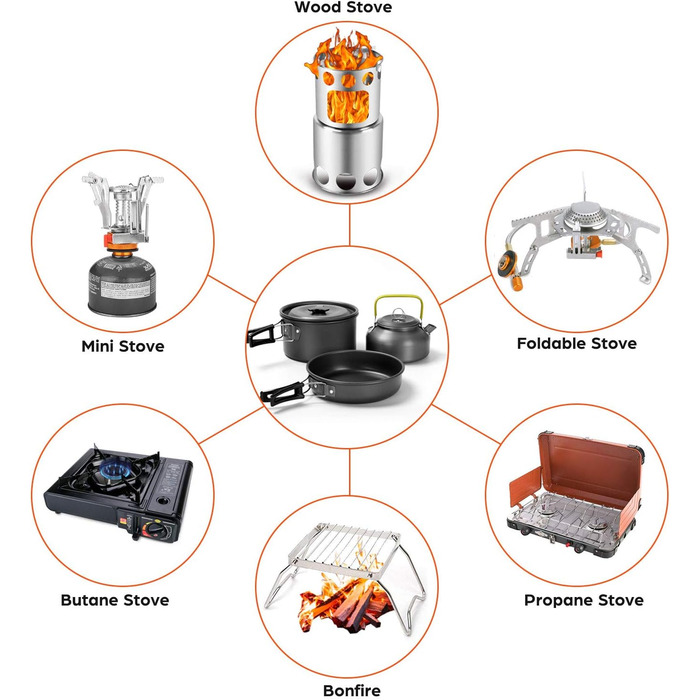 Wood Stove

Mini Stove

Foldable Stove

Butane Stove

Propane Stove

Bonfire