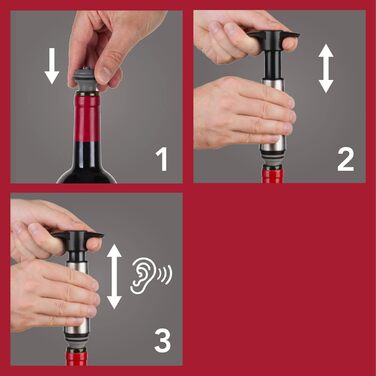 1

2

3