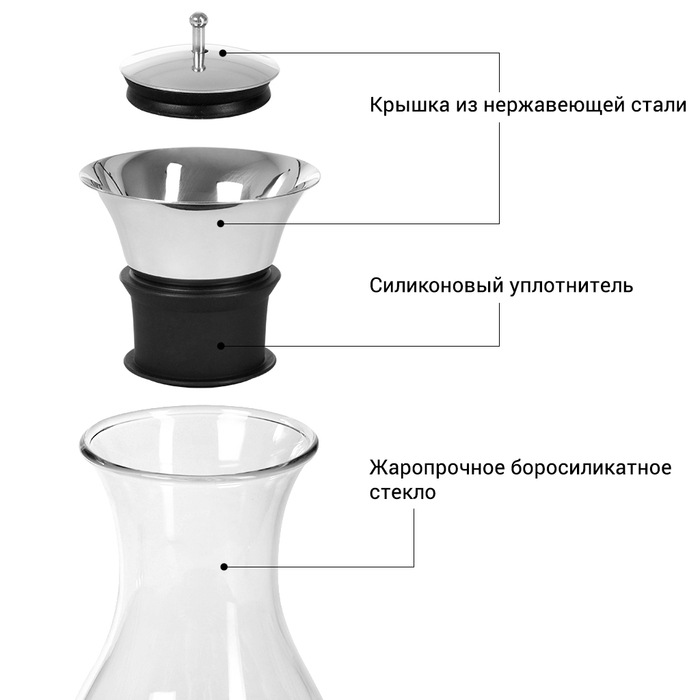 Крышка из нержавеющей стали

Силиконовый уплотнитель

Жаропрочное боросиликатное стекло