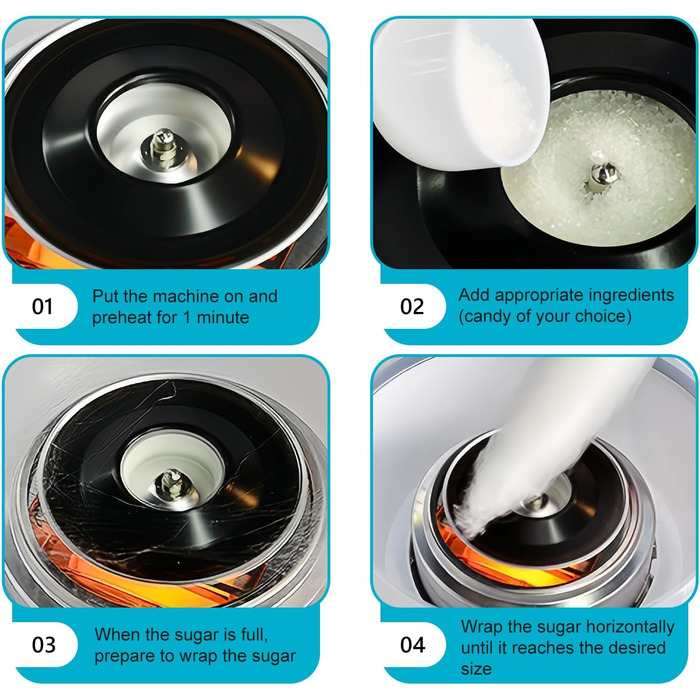 01

Put the machine on and preheat for 1 minute

02

Add appropriate ingredients (candy of your choice)

03

When the sugar is full, prepare to wrap the sugar

04

Wrap the sugar horizontally until it reaches the desired size