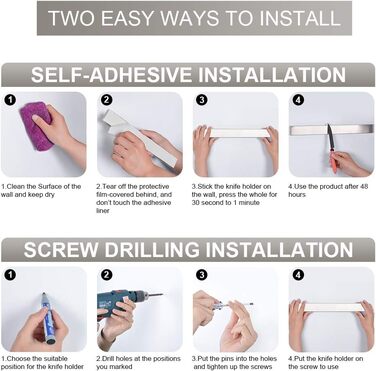 TWO EASY WAYS TO INSTALL

SELF-ADHESIVE INSTALLATION

1

2

3

4

1.Clean the Surface of the wall and keep dry

2.Tear off the protective film-covered behind, and don't touch the adhesive liner

3.Stick the knife holder on the wall, press the whole for 30 second to 1 minute

4.Use the product after 48 hours

SCREW DRILLING INSTALLATION

1

2

3

4

1.Choose the suitable position for the knife holder

2.Drill holes at the positions you marked

3.Put the pins into the holes and tighten up the screws

4.Put the knife holder on the screw to use