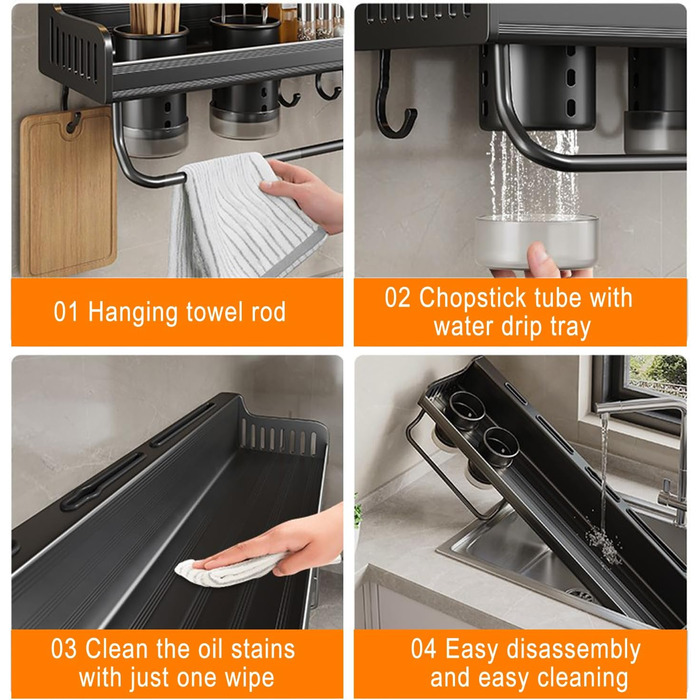 01 Hanging towel rod

02 Chopstick tube with water drip tray

03 Clean the oil stains with just one wipe

04 Easy disassembly and easy cleaning