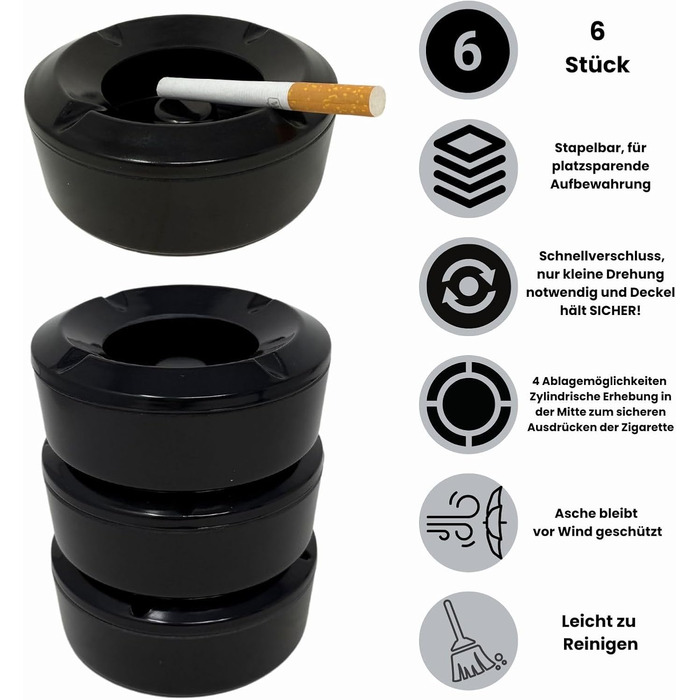 6

6
Stück

Stapelbar, für platzsparende Aufbewahrung

Schnellverschluss, nur kleine Drehung notwendig und Deckel hält SICHER!

4 Ablagemöglichkeiten Zylindrische Erhebung in der Mitte zum sicheren Ausdrücken der Zigarette

Asche bleibt vor Wind geschützt

Leicht zu Reinigen