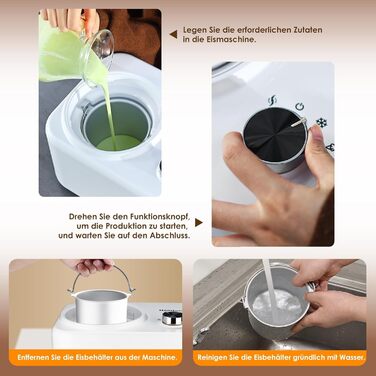 Legen Sie die erforderlichen Zutaten in die Eismaschine.

Drehen Sie den Funktionsknopf, um die Produktion zu starten, und warten Sie auf den Abschluss.

Entfernen Sie die Eisbehälter aus der Maschine.

Reinigen Sie die Eisbehälter gründlich mit Wasser.