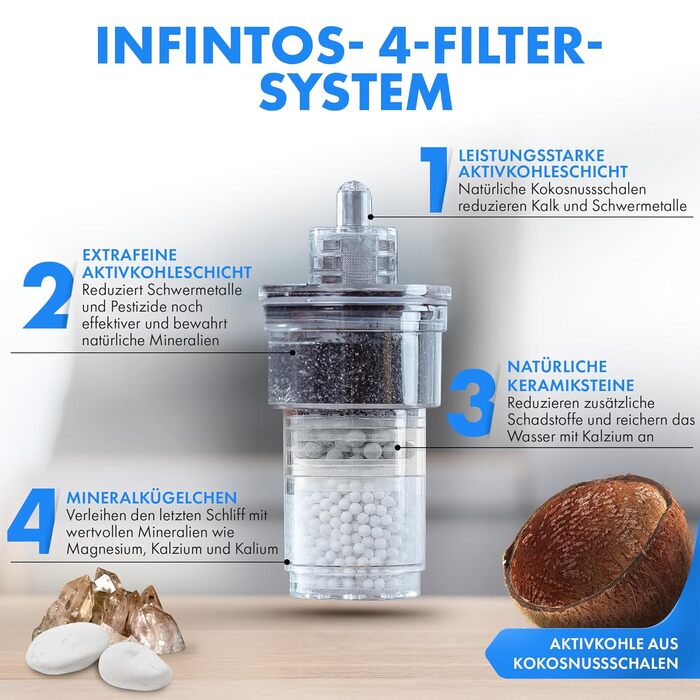 INFINTOS- 4-FILTER-SYSTEM

1 LEISTUNGSSTARKE AKTIVKOHLESCHICHT
Natürliche Kokosnussschalen reduzieren Kalk und Schwermetalle

2 EXTRAFEINE AKTIVKOHLESCHICHT
Reduziert Schwermetalle und Pestizide noch effektiver und bewahrt natürliche Mineralien

3 NATÜRLICHE KERAMIKSTEINE
Reduzieren zusätzliche Schadstoffe und reichern das Wasser mit Kalzium an

4 MINERALKÜGELCHEN
Verleihen den letzten Schliff mit wertvollen Mineralien wie Magnesium, Kalzium und Kalium

AKTIVKOHLE AUS KOKOSNUSSSCHALEN