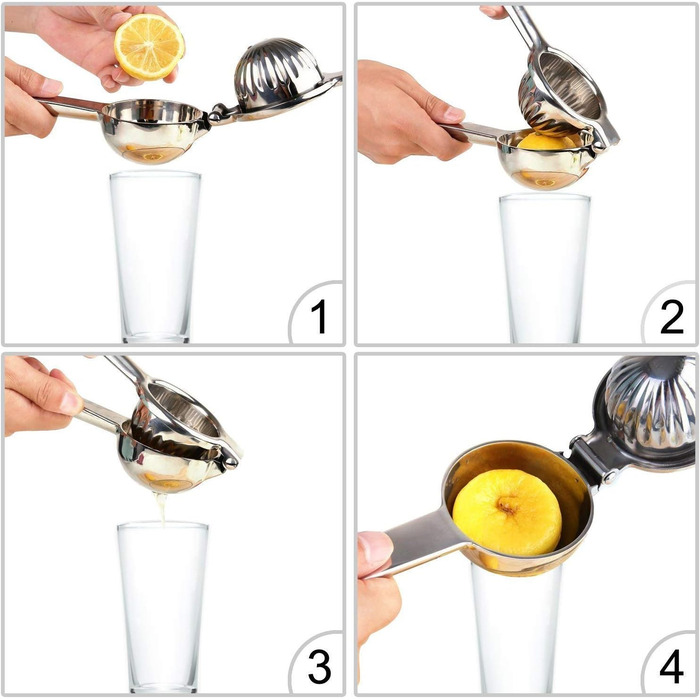 1

2

3

4