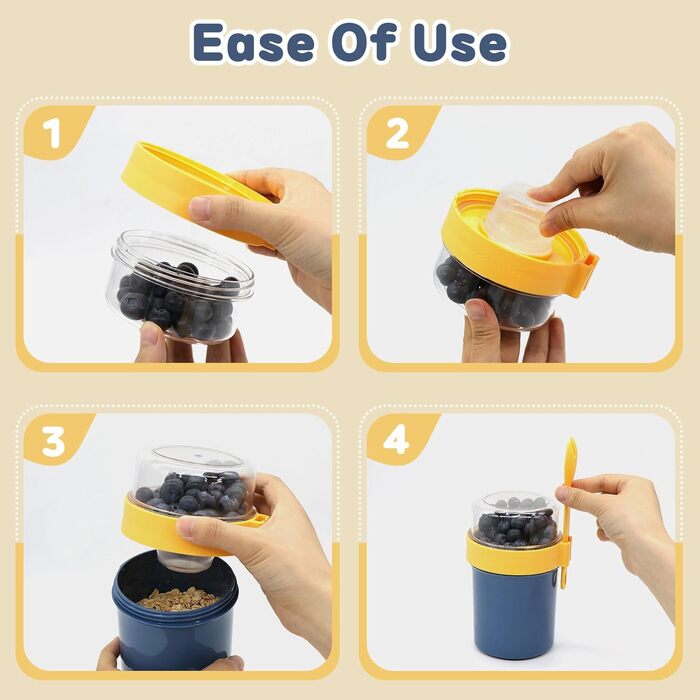 Ease Of Use

1

2

3

4