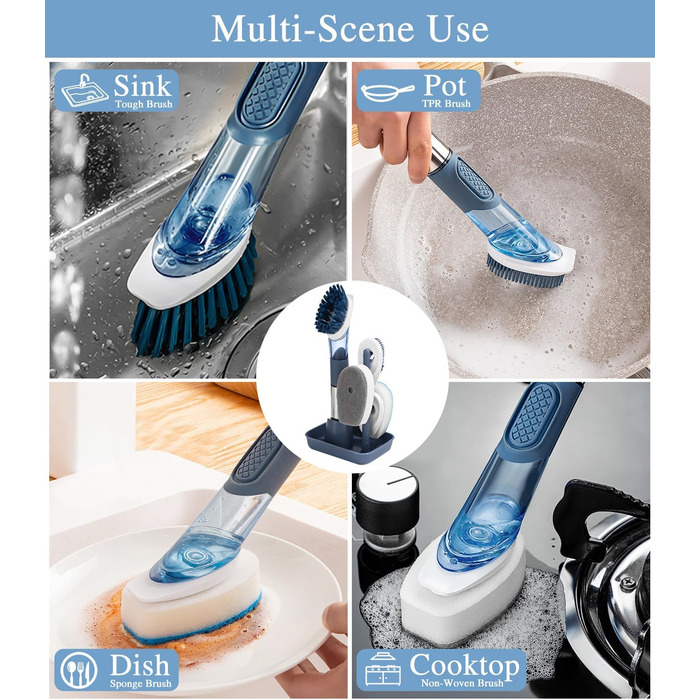 Multi-Scene Use

Sink
Tough Brush

Pot
TPR Brush

Dish
Sponge Brush

Cooktop
Non-Woven Brush