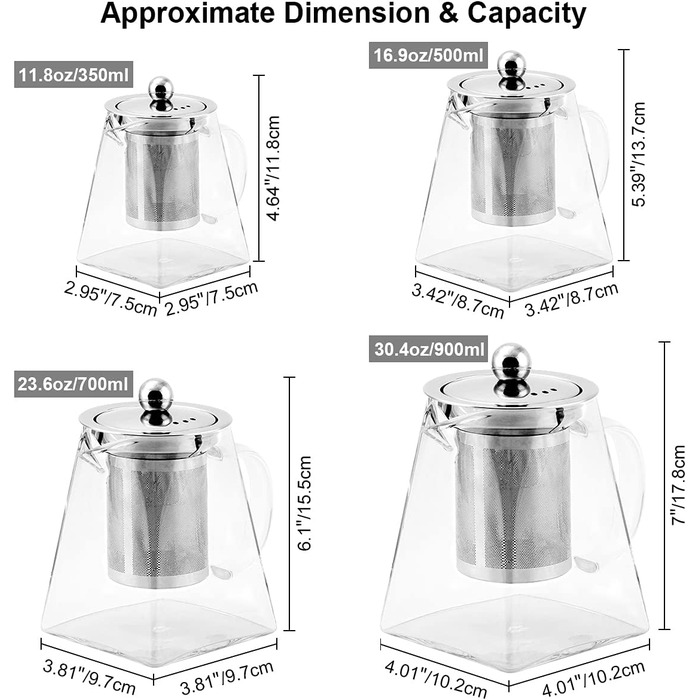 Approximate Dimension & Capacity

11.8oz/350ml

4.64"/11.8cm

2.95"/7.5cm

2.95"/7.5cm

16.9oz/500ml

5.39"/13.7cm

3.42"/8.7cm

3.42"/8.7cm

23.6oz/700ml

6.1"/15.5cm

3.81"/9.7cm

3.81"/9.7cm

30.4oz/900ml

7"/17.8cm

4.01"/10.2cm

4.01"/10.2cm