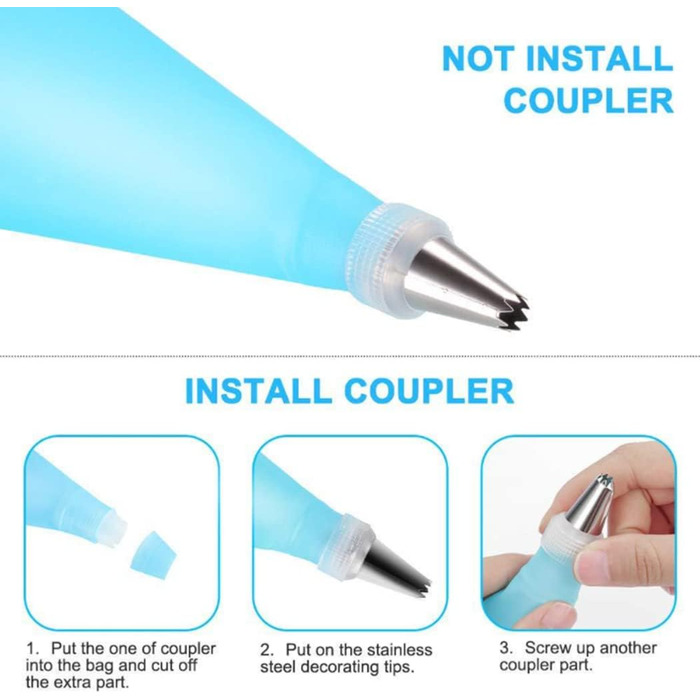 NOT INSTALL COUPLER

INSTALL COUPLER

1. Put the one of coupler into the bag and cut off the extra part.

2. Put on the stainless steel decorating tips.

3. Screw up another coupler part.