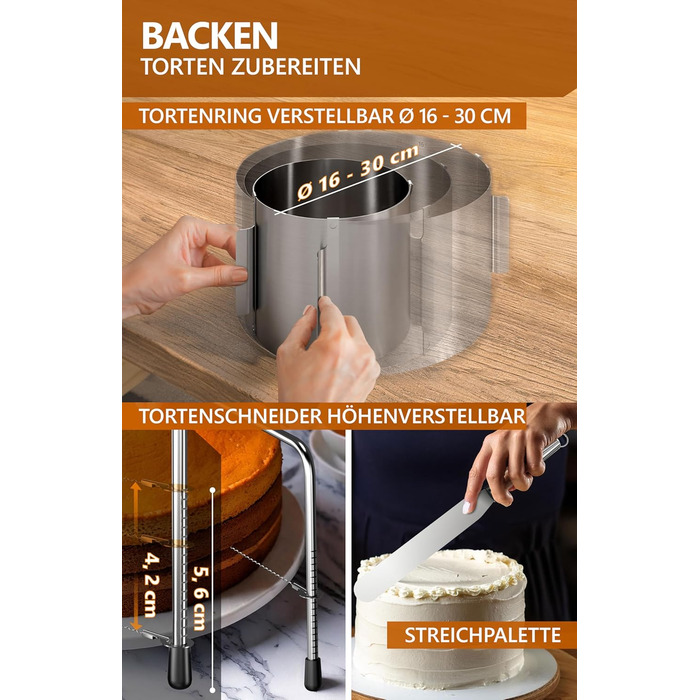 BACKEN
TORTEN ZUBEREITEN

TORTENRING VERSTELLBAR Ø 16 - 30 CM

Ø 16 - 30 cm

TORTENSCHNEIDER HÖHENVERSTELLBAR

4, 2 cm

5, 6 cm

STREICHPALETTE