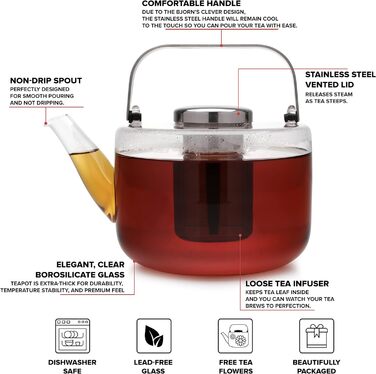 COMFORTABLE HANDLE
DUE TO THE BJORN'S CLEVER DESIGN, THE STAINLESS STEEL HANDLE WILL REMAIN COOL TO THE TOUCH SO YOU CAN POUR YOUR TEA WITH EASE.

NON-DRIP SPOUT
PERFECTLY DESIGNED FOR SMOOTH POURING AND NOT DRIPPING.

STAINLESS STEEL VENTED LID
RELEASES STEAM AS TEA STEEPS.

ELEGANT, CLEAR BOROSILICATE GLASS
TEAPOT IS EXTRA-THICK FOR DURABILITY, TEMPERATURE STABILITY, AND PREMIUM FEEL

LOOSE TEA INFUSER
KEEPS TEA LEAF INSIDE AND YOU CAN WATCH YOUR TEA BREWS TO PERFECTION.

DISHWASHER SAFE

LEAD-FREE GLASS

FREE TEA FLOWERS

BEAUTIFULLY PACKAGED