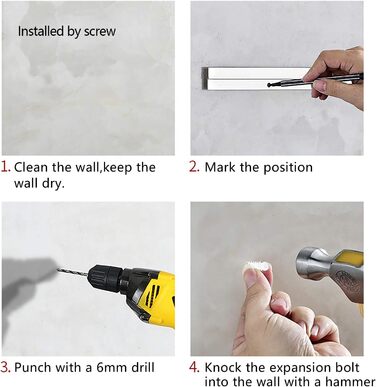 Installed by screw

1. Clean the wall,keep the wall dry.

2. Mark the position

3. Punch with a 6mm drill

4. Knock the expansion bolt into the wall with a hammer