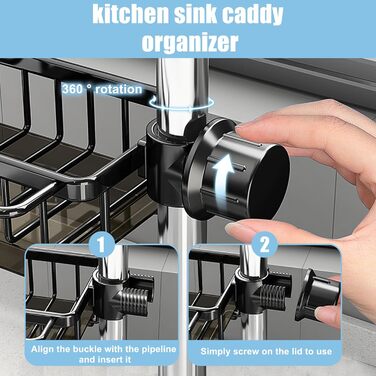 kitchen sink caddy organizer

360 ° rotation

1

Align the buckle with the pipeline and insert it

2

Simply screw on the lid to use