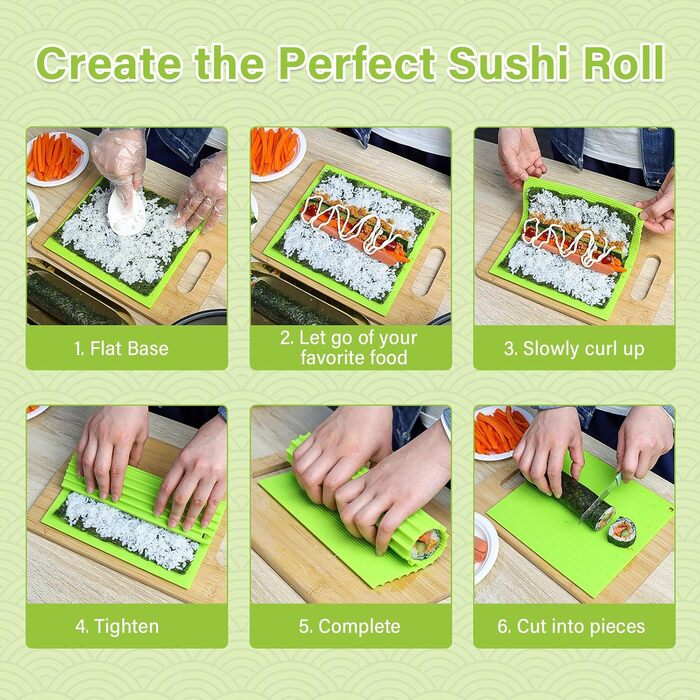 Create the Perfect Sushi Roll

1. Flat Base

2. Let go of your favorite food

3. Slowly curl up

4. Tighten

5. Complete

6. Cut into pieces