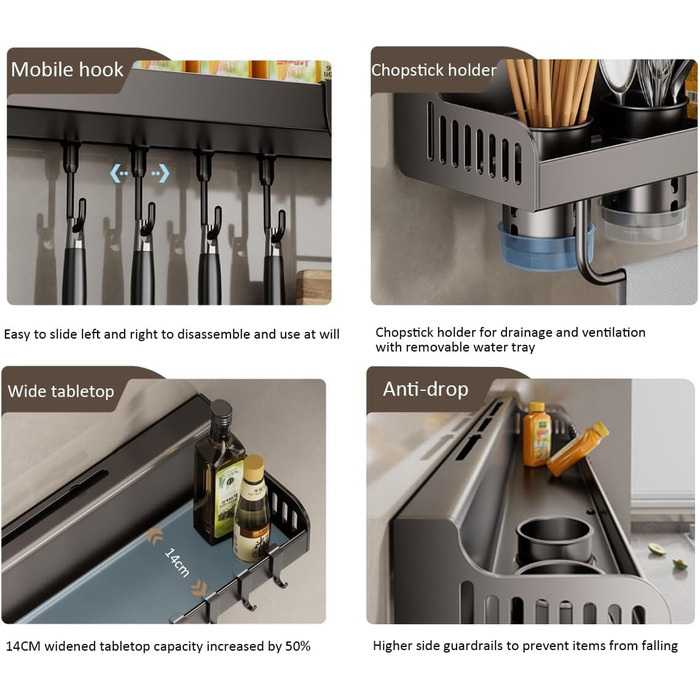 Mobile hook

Easy to slide left and right to disassemble and use at will

Chopstick holder

Chopstick holder for drainage and ventilation with removable water tray

Wide tabletop

14cm

14CM widened tabletop capacity increased by 50%

Anti-drop

Higher side guardrails to prevent items from falling