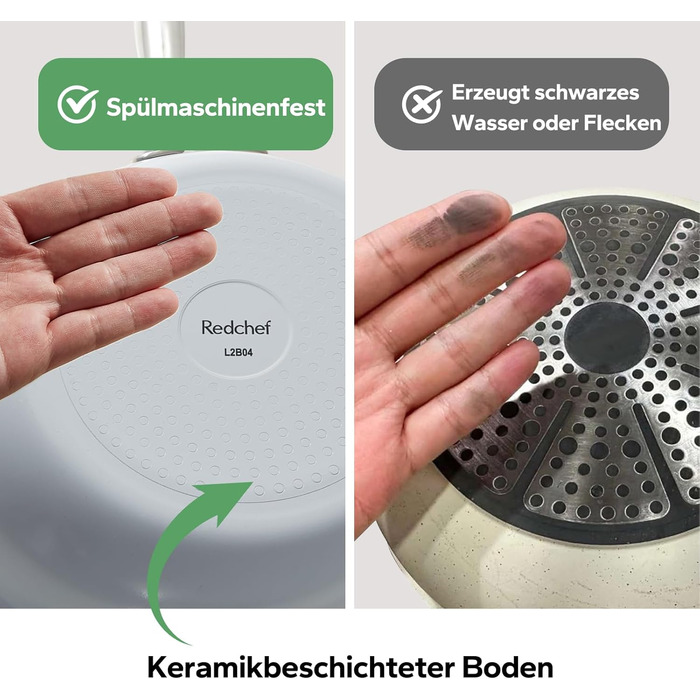 Spülmaschinenfest

Erzeugt schwarzes Wasser oder Flecken

Redchef
L2B04

Keramikbeschichteter Boden