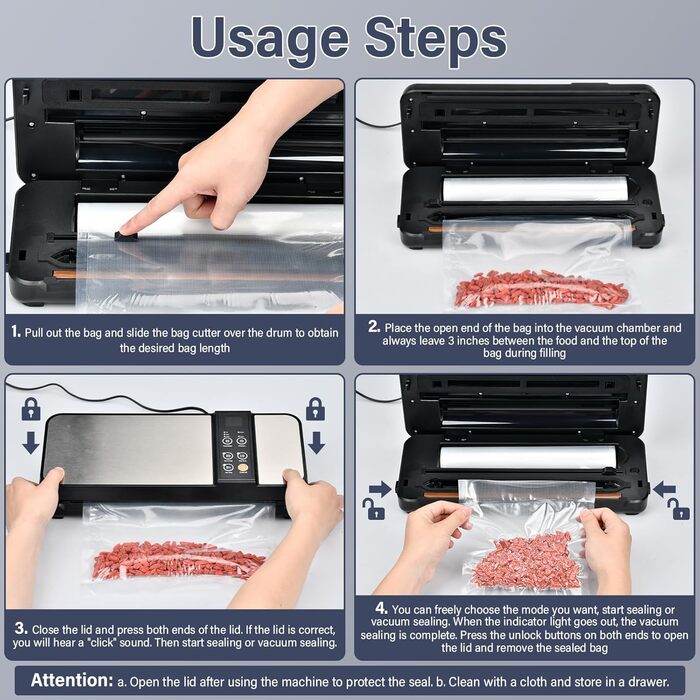 Usage Steps

1. Pull out the bag and slide the bag cutter over the drum to obtain the desired bag length

2. Place the open end of the bag into the vacuum chamber and always leave 3 inches between the food and the top of the bag during filling

3. Close the lid and press both ends of the lid. If the lid is correct, you will hear a "click" sound. Then start sealing or vacuum sealing.

4. You can freely choose the mode you want, start sealing or vacuum sealing. When the indicator light goes out, the vacuum sealing is complete. Press the unlock buttons on both ends to open the lid and remove the sealed bag

Attention: a. Open the lid after using the machine to protect the seal. b. Clean with a cloth and store in a drawer.