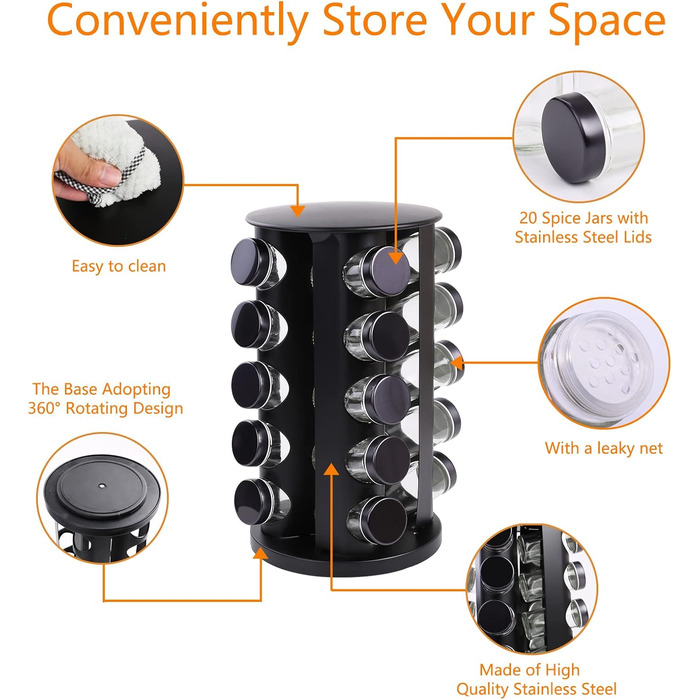 Conveniently Store Your Space

Easy to clean

20 Spice Jars with Stainless Steel Lids

The Base Adopting 360° Rotating Design

With a leaky net

Made of High Quality Stainless Steel