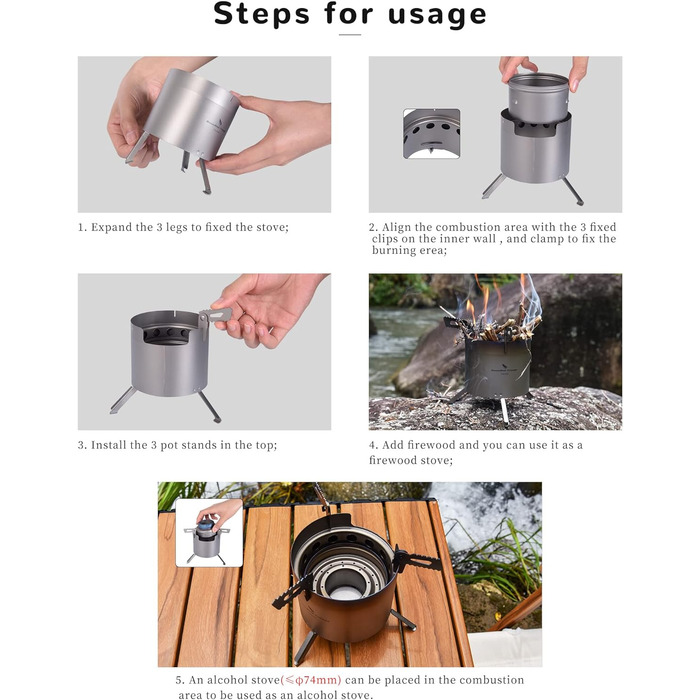 Steps for usage

1. Expand the 3 legs to fixed the stove;

2. Align the combustion area with the 3 fixed clips on the inner wall , and clamp to fix the burning erea;

3. Install the 3 pot stands in the top;

4. Add firewood and you can use it as a firewood stove;

5. An alcohol stove($\leqslant\phi$74mm) can be placed in the combustion area to be used as an alcohol stove.