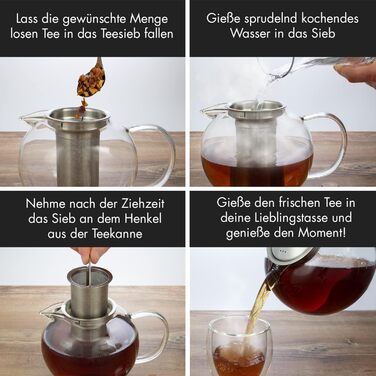 Lass die gewünschte Menge losen Tee in das Teesieb fallen

Gieße sprudelnd kochendes Wasser in das Sieb

Nehme nach der Ziehzeit das Sieb an dem Henkel aus der Teekanne

Gieße den frischen Tee in deine Lieblingstasse und genieße den Moment!