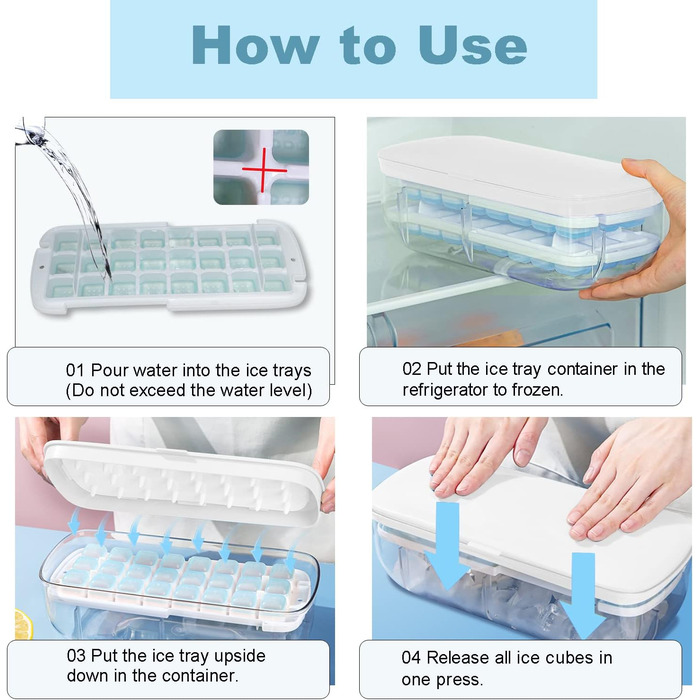 How to Use

01 Pour water into the ice trays (Do not exceed the water level)

02 Put the ice tray container in the refrigerator to frozen.

03 Put the ice tray upside down in the container.

04 Release all ice cubes in one press.