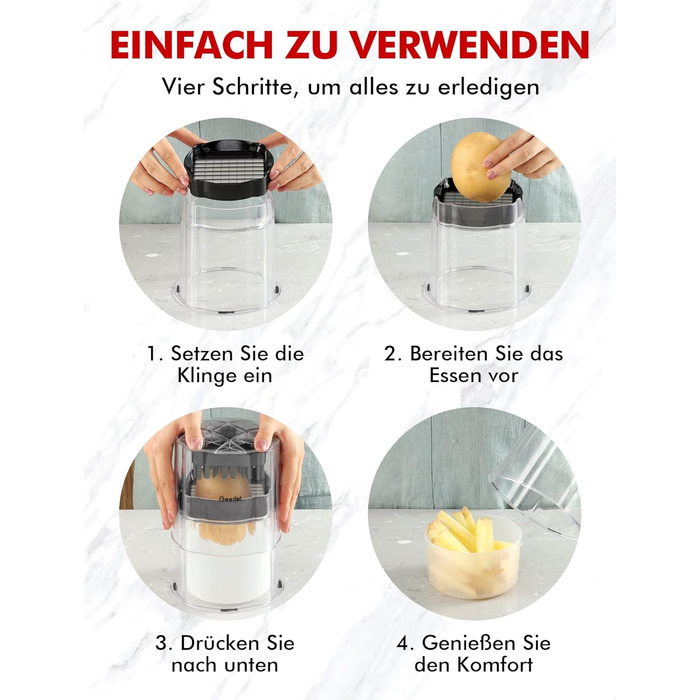 EINFACH ZU VERWENDEN

Vier Schritte, um alles zu erledigen

1. Setzen Sie die Klinge ein

2. Bereiten Sie das Essen vor

Geedel

3. Drücken Sie nach unten

4. Genießen Sie den Komfort