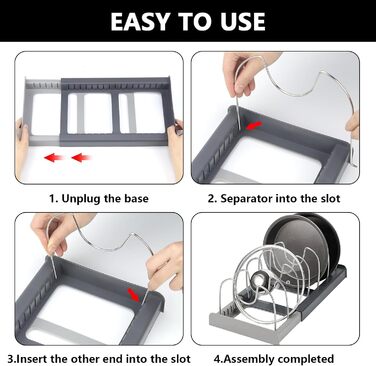 EASY TO USE

1. Unplug the base

2. Separator into the slot

3.Insert the other end into the slot

4.Assembly completed