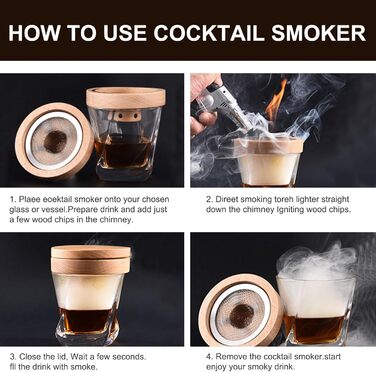 HOW TO USE COCKTAIL SMOKER

1. Plaee eoektail smoker onto your chosen glass or vessel.Prepare drink and add just a few wood chips in the chimney.

2. Direet smoking toreh lighter straight down the chimney Igniting wood chips.

3. Close the lid, Wait a few seconds. fll the drink with smoke.

4. Remove the cocktail smoker.start enjoy your smoky drink.