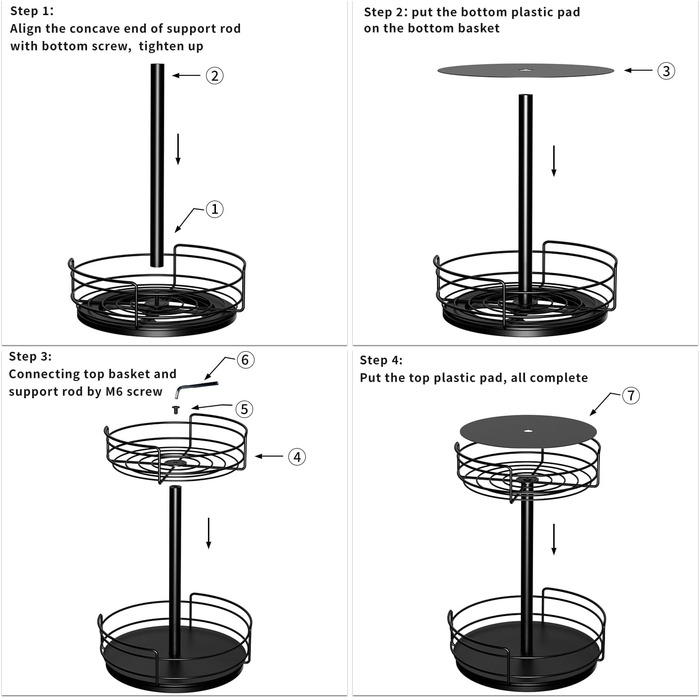 Step 1:
Align the concave end of support rod with bottom screw, tighten up

②

①

Step 2: put the bottom plastic pad on the bottom basket

③

Step 3:
Connecting top basket and support rod by M6 screw

⑥

⑤

④

Step 4:
Put the top plastic pad, all complete

⑦