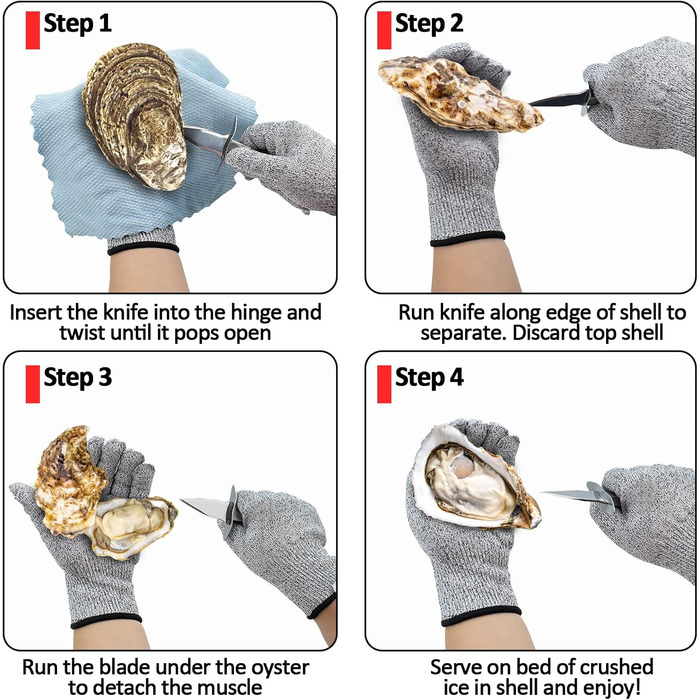 Step 1

Insert the knife into the hinge and twist until it pops open

Step 2

Run knife along edge of shell to separate. Discard top shell

Step 3

Run the blade under the oyster to detach the muscle

Step 4

Serve on bed of crushed ice in shell and enjoy!