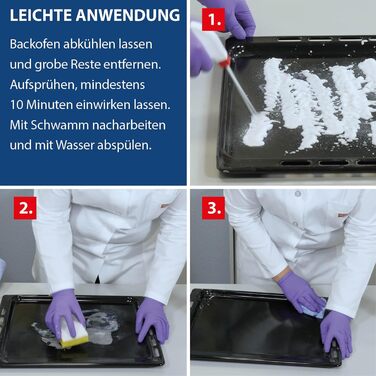 LEICHTE ANWENDUNG

Backofen abkühlen lassen und grobe Reste entfernen. Aufsprühen, mindestens 10 Minuten einwirken lassen. Mit Schwamm nacharbeiten und mit Wasser abspülen.

1.

2.

3.