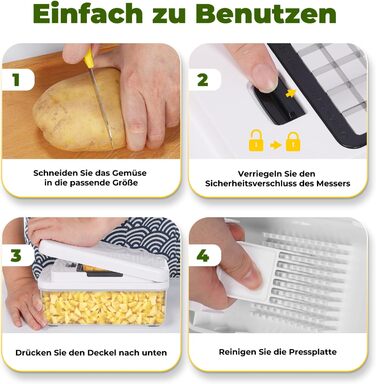 Einfach zu Benutzen

1

Schneiden Sie das Gemüse in die passende Größe

2

Verriegeln Sie den Sicherheitsverschluss des Messers

3

Drücken Sie den Deckel nach unten

4

Reinigen Sie die Pressplatte