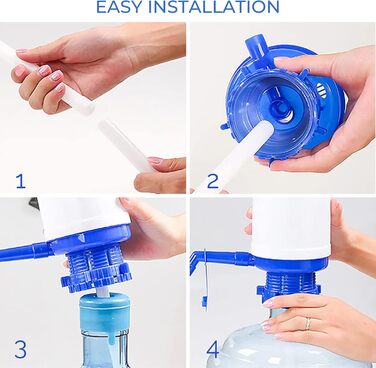 EASY INSTALLATION

1

2

3

4